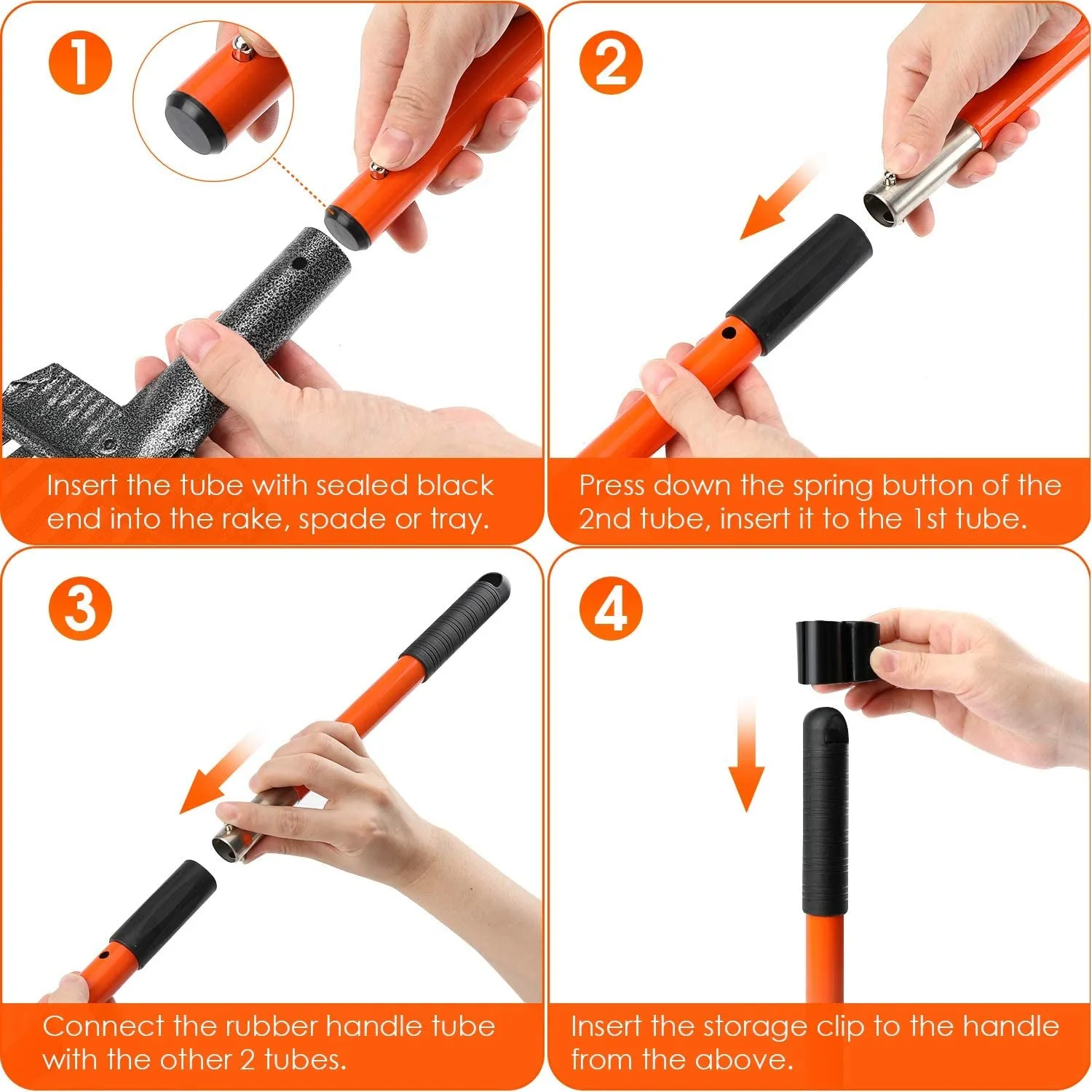 1

Insert the tube with sealed black end into the rake, spade or tray.

2

Press down the spring button of the 2nd tube, insert it to the 1st tube.

3

Connect the rubber handle tube with the other 2 tubes.

4

Insert the storage clip to the handle from the above.