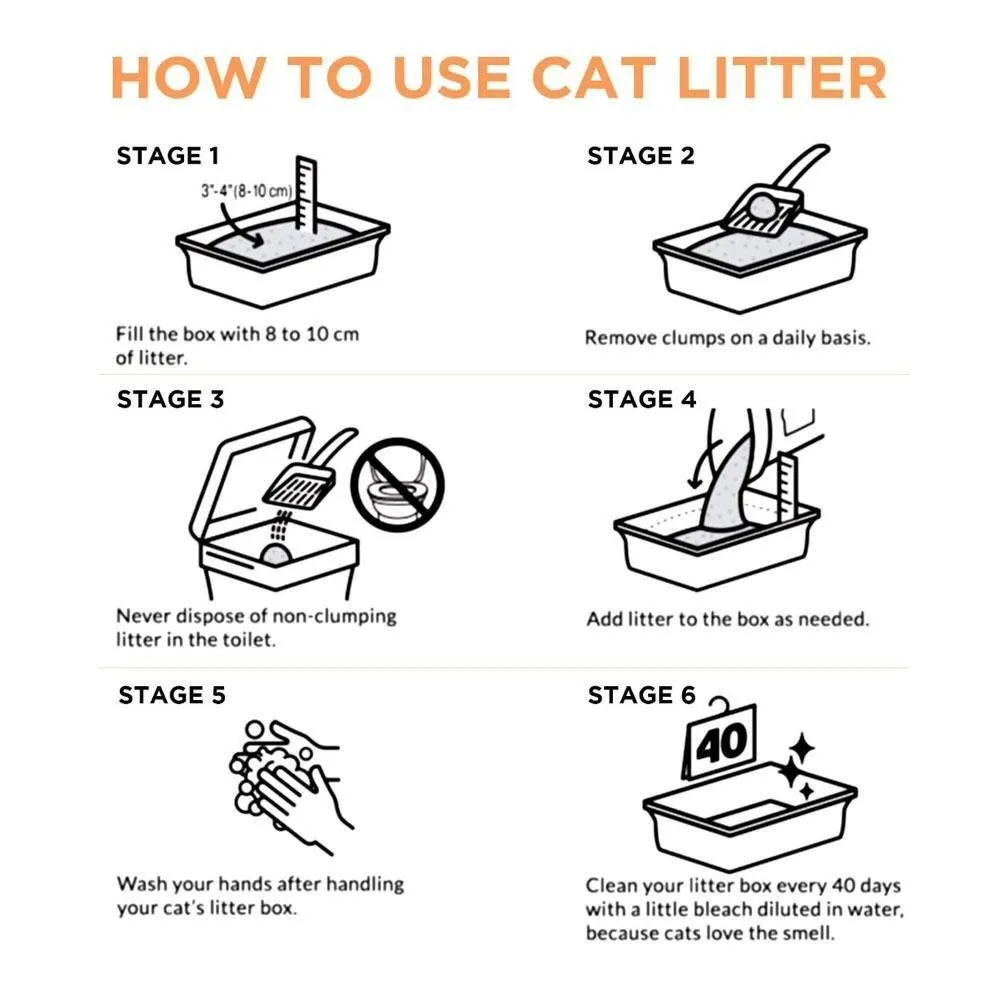 HOW TO USE CAT LITTER

STAGE 1

3"-4"(8-10 cm)

Fill the box with 8 to 10 cm of litter.

STAGE 2

Remove clumps on a daily basis.

STAGE 3

Never dispose of non-clumping litter in the toilet.

STAGE 4

Add litter to the box as needed.

STAGE 5

Wash your hands after handling your cat's litter box.

STAGE 6

40

Clean your litter box every 40 days with a little bleach diluted in water, because cats love the smell.