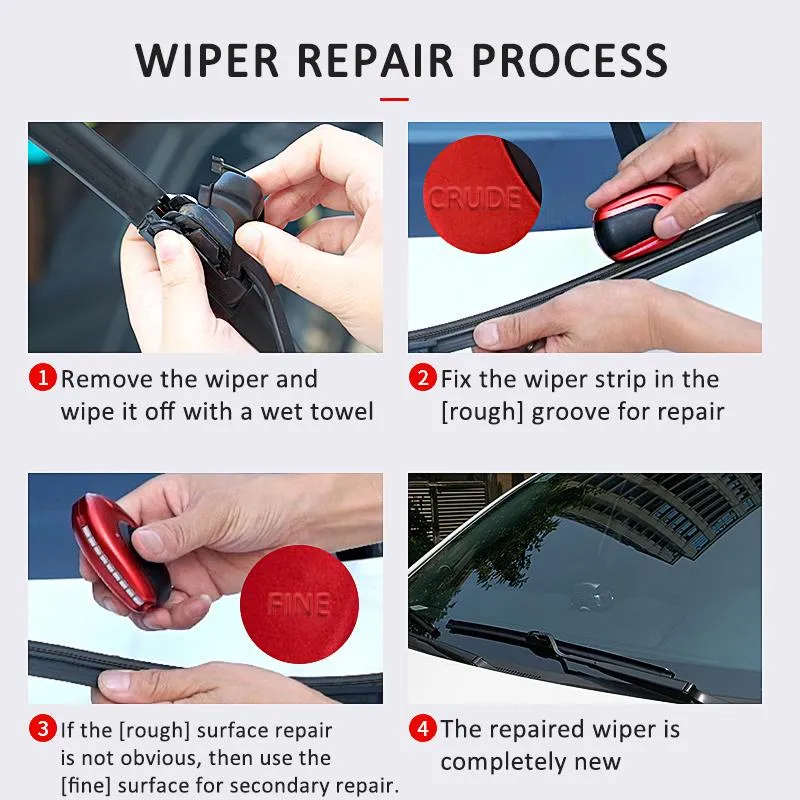 WIPER REPAIR PROCESS

CRUDE

1 Remove the wiper and wipe it off with a wet towel

2 Fix the wiper strip in the [rough] groove for repair

FINE

3 If the [rough] surface repair is not obvious, then use the [fine] surface for secondary repair.

4 The repaired wiper is completely new