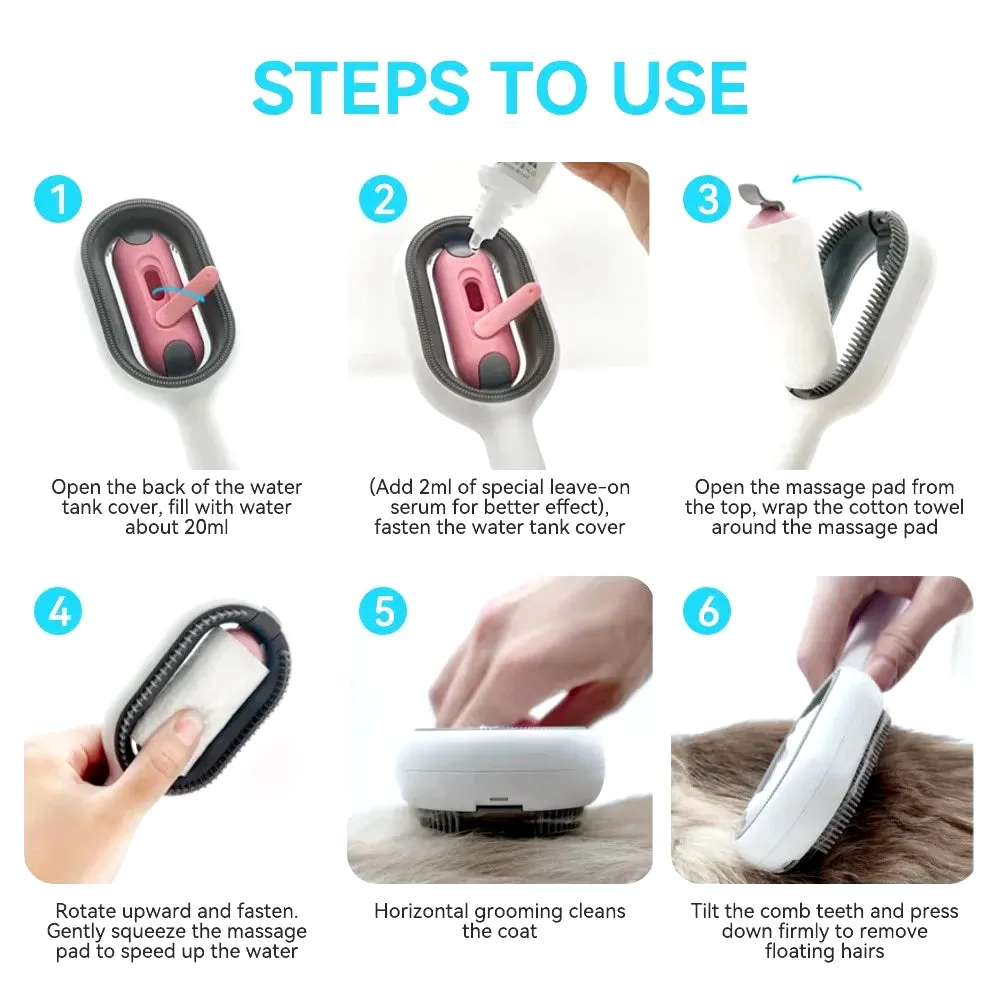 STEPS TO USE

1

Open the back of the water tank cover, fill with water about 20ml

2

(Add 2ml of special leave-on serum for better effect), fasten the water tank cover

3

Open the massage pad from the top, wrap the cotton towel around the massage pad

4

Rotate upward and fasten. Gently squeeze the massage pad to speed up the water

5

Horizontal grooming cleans the coat

6

Tilt the comb teeth and press down firmly to remove floating hairs