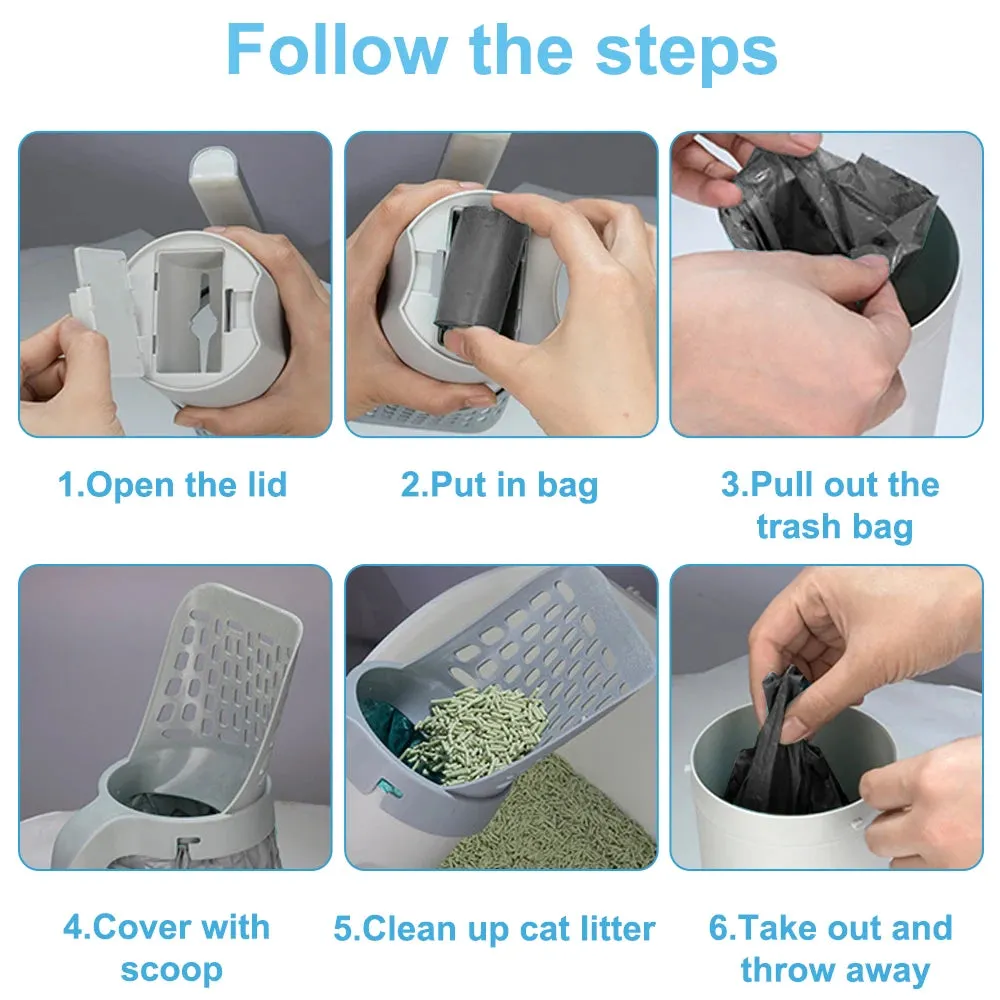 Follow the steps

1.Open the lid

2.Put in bag

3.Pull out the trash bag

4.Cover with scoop

5.Clean up cat litter

6.Take out and throw away