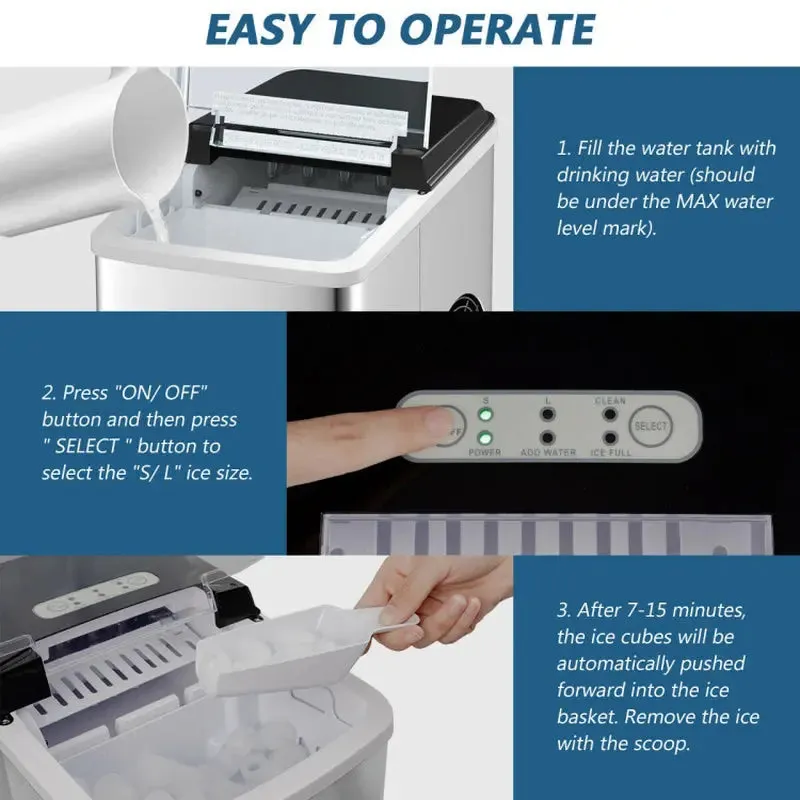 EASY TO OPERATE

1. Fill the water tank with drinking water (should be under the MAX water level mark).

2. Press "ON/ OFF" button and then press " SELECT " button to select the "S/ L" ice size.

S
L
CLEAN
SELECT
POWER
ADD WATER
ICE FULL

3. After 7-15 minutes, the ice cubes will be automatically pushed forward into the ice basket. Remove the ice with the scoop.